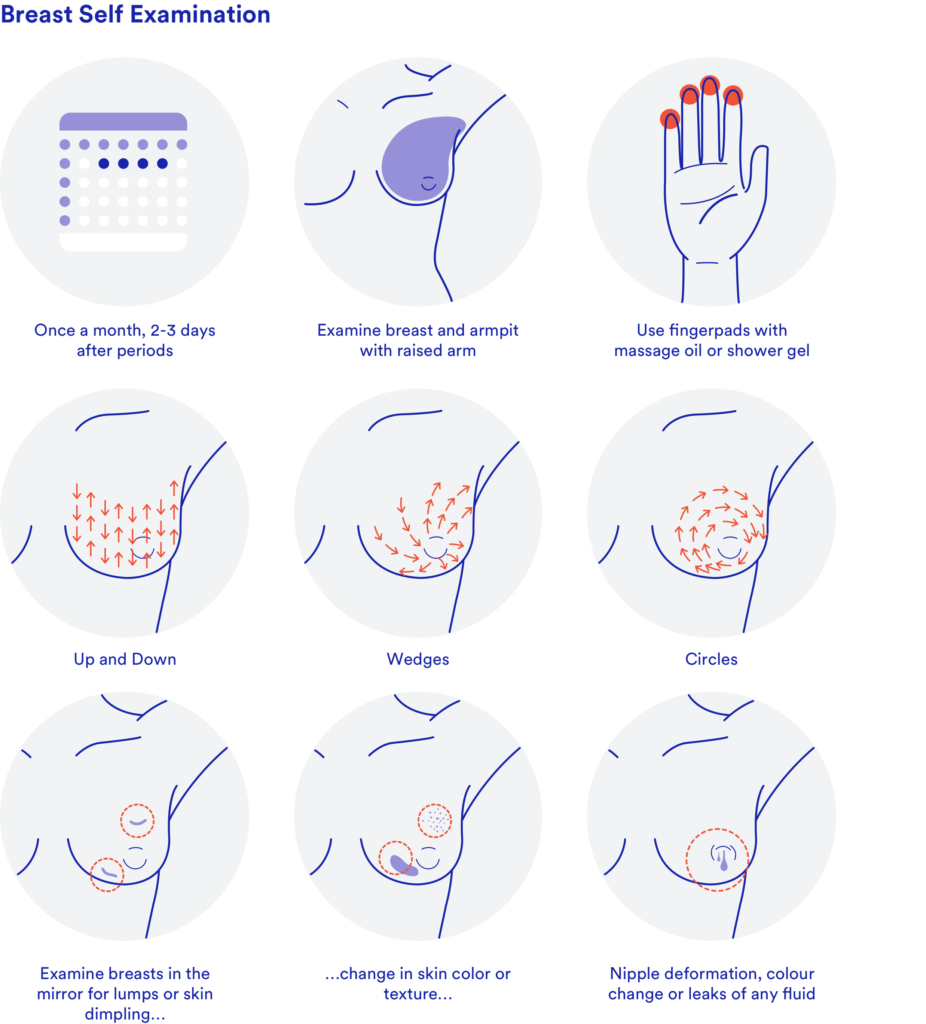 Breast Self Examination

Once a month, 2-3 days after periods

Examine breast and armpit with raised arm

Use fingerpads with massage oil or shower gel

Up and Down

Wedges

Circles

Examine breasts in the mirror for lumps or skin dimpling...

...change in skin color or texture...

Nipple deformation, colour change or leaks of any fluid